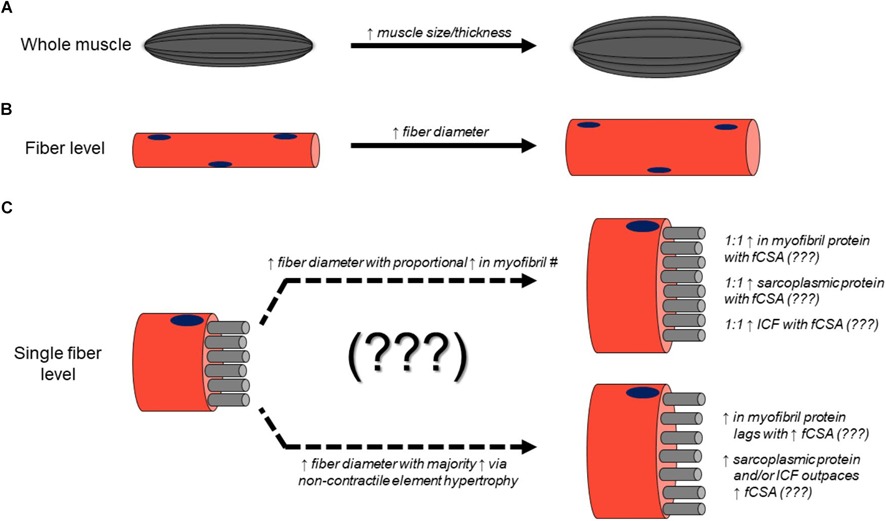 A

Whole muscle

↑ muscle size/thickness

B

Fiber level

↑ fiber diameter

C

Single fiber level

↑ fiber diameter with proportional ↑ in myofibril #

(???)

↑ fiber diameter with majority ↑ via non-contractile element hypertrophy

1:1 ↑ in myofibril protein with fCSA (???)

1:1 ↑ sarcoplasmic protein with fCSA (???)

1:1 ↑ ICF with fCSA (???)

↑ in myofibril protein lags with ↑ fCSA (???)

↑ sarcoplasmic protein and/or ICF outpaces ↑ fCSA (???)